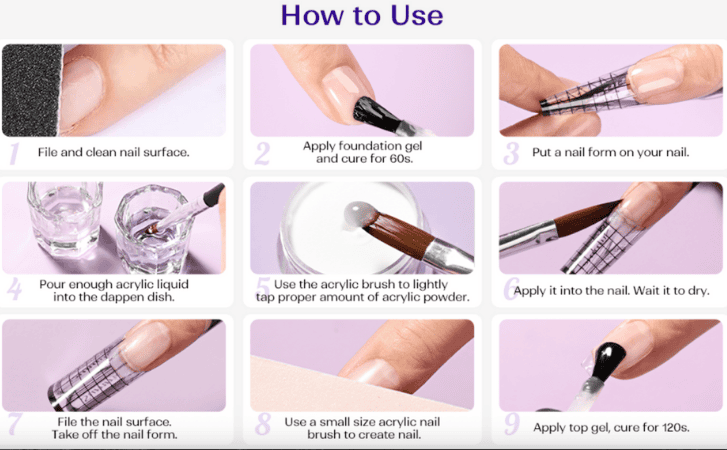 How to Use

1 File and clean nail surface.

2 Apply foundation gel and cure for 60s.

3 Put a nail form on your nail.

4 Pour enough acrylic liquid into the dappen dish.

5 Use the acrylic brush to lightly tap proper amount of acrylic powder.

6 Apply it into the nail. Wait it to dry.

7 File the nail surface. Take off the nail form.

8 Use a small size acrylic nail brush to create nail.

9 Apply top gel, cure for 120s.